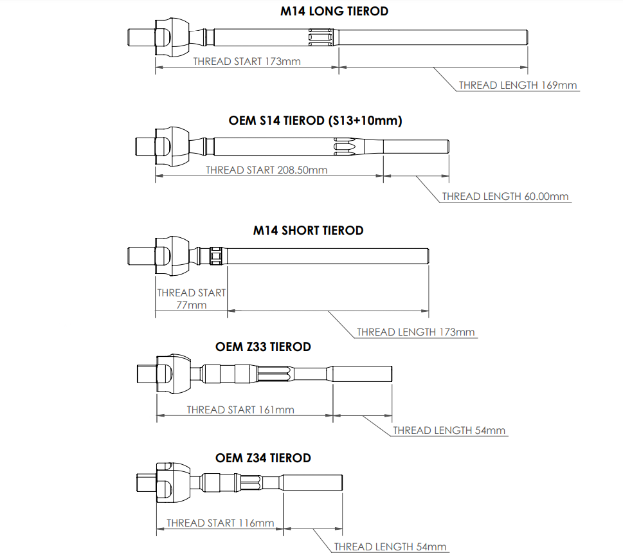 M14 LONG TIEROD

THREAD START 173mm

THREAD LENGTH 169mm

OEM S14 TIEROD (S13+10mm)

THREAD START 208.50mm

THREAD LENGTH 60.00mm

M14 SHORT TIEROD

THREAD START 77mm

THREAD LENGTH 173mm

OEM Z33 TIEROD

THREAD START 161mm

THREAD LENGTH 54mm

OEM Z34 TIEROD

THREAD START 116mm

THREAD LENGTH 54mm